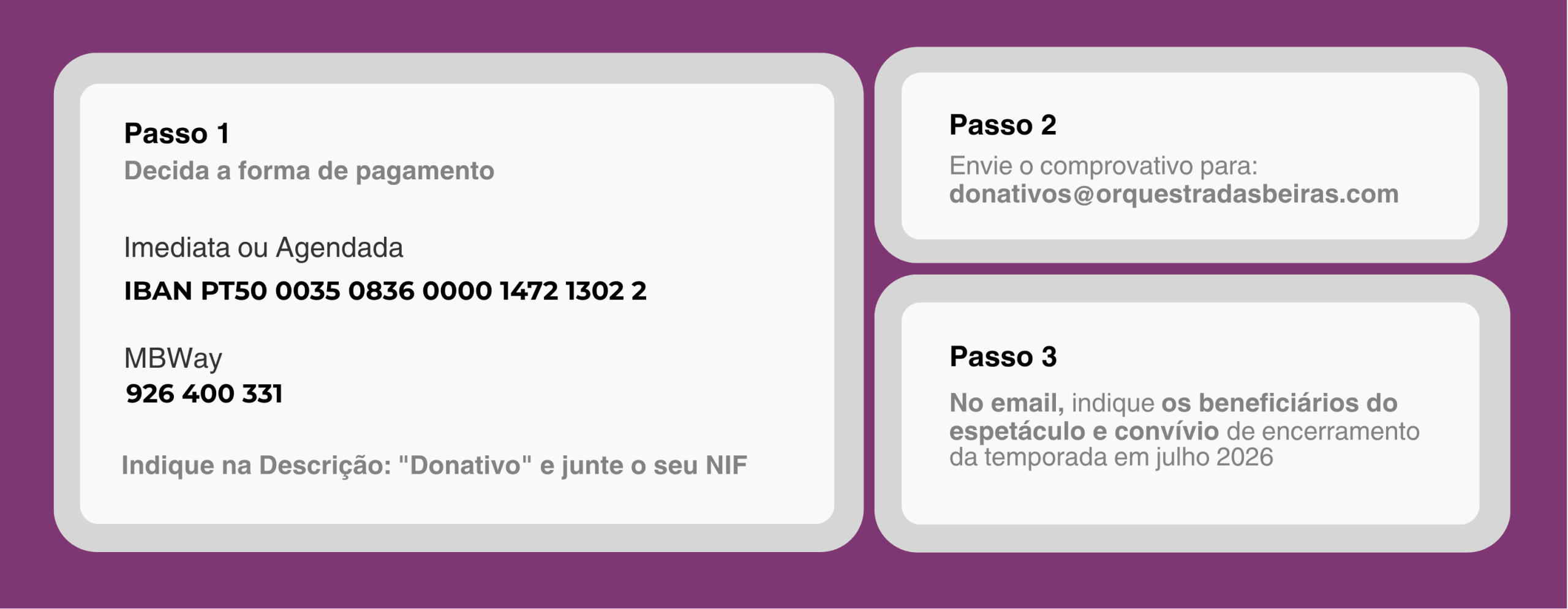 Passo 1
Decida a forma de pagamento

Imediata ou Agendada
IBAN PT50 0035 0836 0000 1472 1302 2

MBWay
926 400 331

Indique na Descrição: "Donativo" e junte o seu NIF

Passo 2
Envie o comprovativo para:
donativos@orquestradasbeiras.com

Passo 3
No email, indique os beneficiários do espetáculo e convívio de encerramento da temporada em julho 2026